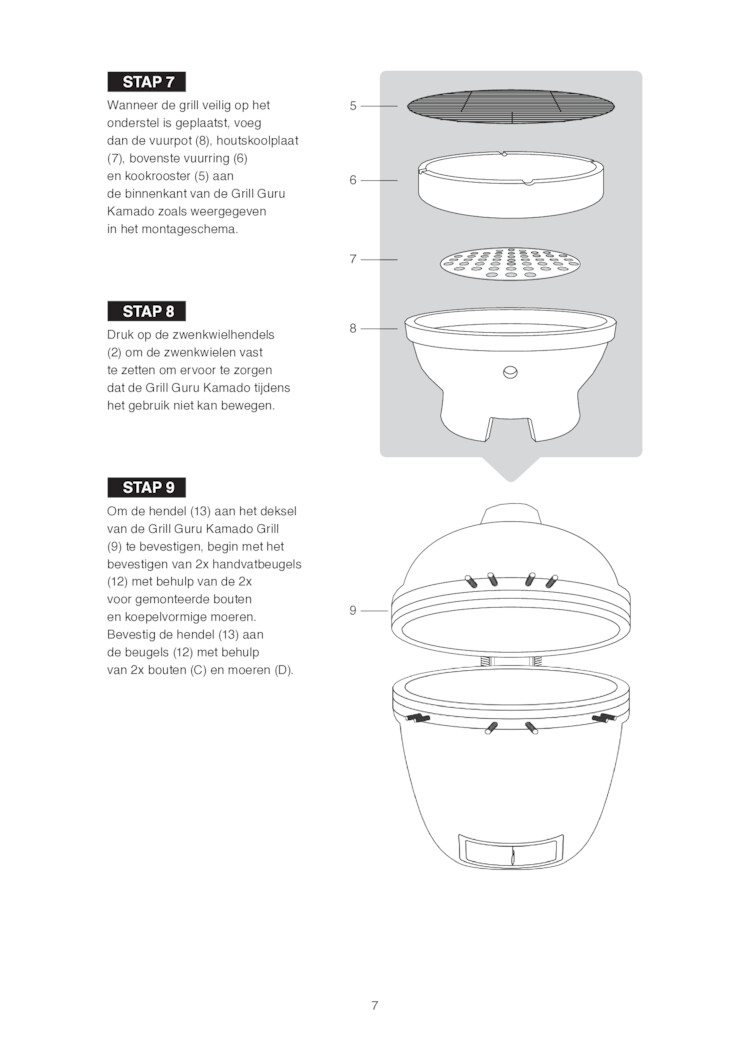 STAP 7

Wanneer de grill veilig op het onderstel is geplaatst, voeg dan de vuurpot (8), houtskoolplaat (7), bovenste vuurring (6) en kookrooster (5) aan de binnenkant van de Grill Guru Kamado zoals weergegeven in het montageschema.

STAP 8

Druk op de zwenkwielhendels (2) om de zwenkwielen vast te zetten om ervoor te zorgen dat de Grill Guru Kamado tijdens het gebruik niet kan bewegen.

STAP 9

Om de hendel (13) aan het deksel van de Grill Guru Kamado Grill (9) te bevestigen, begin met het bevestigen van 2x handvatbeugels (12) met behulp van de 2x voor gemonteerde bouten en koepelvormige moeren. Bevestig de hendel (13) aan de beugels (12) met behulp van 2x bouten (C) en moeren (D).

5

6

7

8

9

7