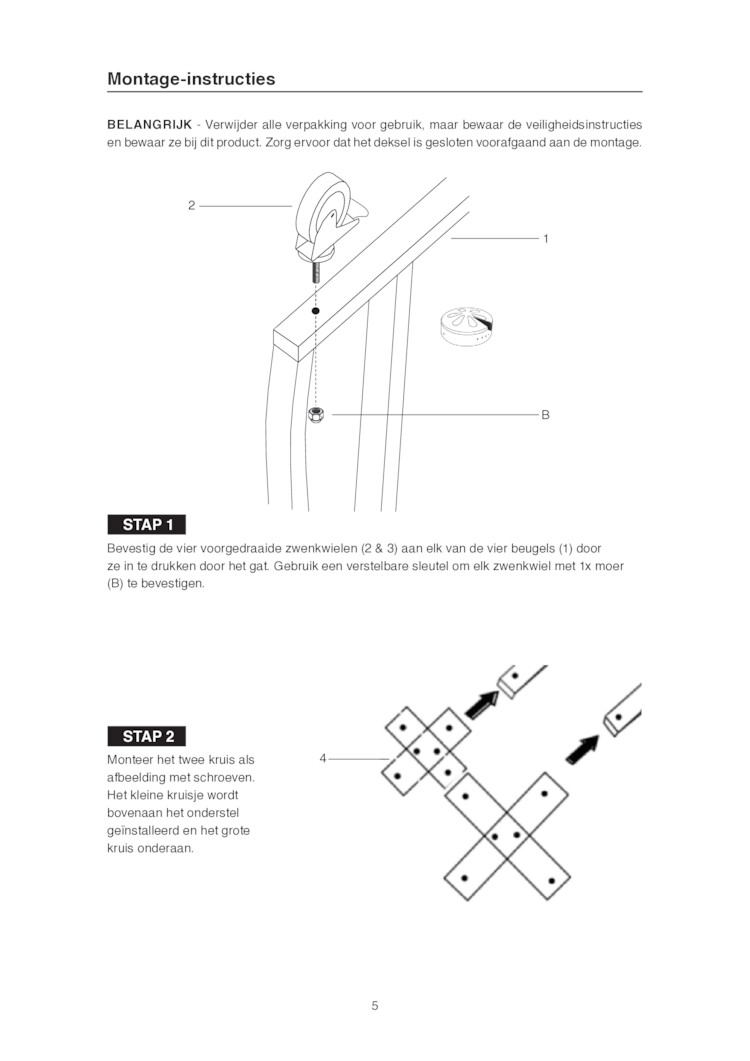 Montage-instructies

BELANGRIJK - Verwijder alle verpakking voor gebruik, maar bewaar de veiligheidsinstructies en bewaar ze bij dit product. Zorg ervoor dat het deksel is gesloten voorafgaand aan de montage.

2

1

B

STAP 1

Bevestig de vier voorgedraaide zwenkwielen (2 & 3) aan elk van de vier beugels (1) door ze in te drukken door het gat. Gebruik een verstelbare sleutel om elk zwenkwiel met 1x moer (B) te bevestigen.

STAP 2

Monteer het twee kruis als afbeelding met schroeven. Het kleine kruisje wordt bovenaan het onderstel geïnstalleerd en het grote kruis onderaan.

4

5