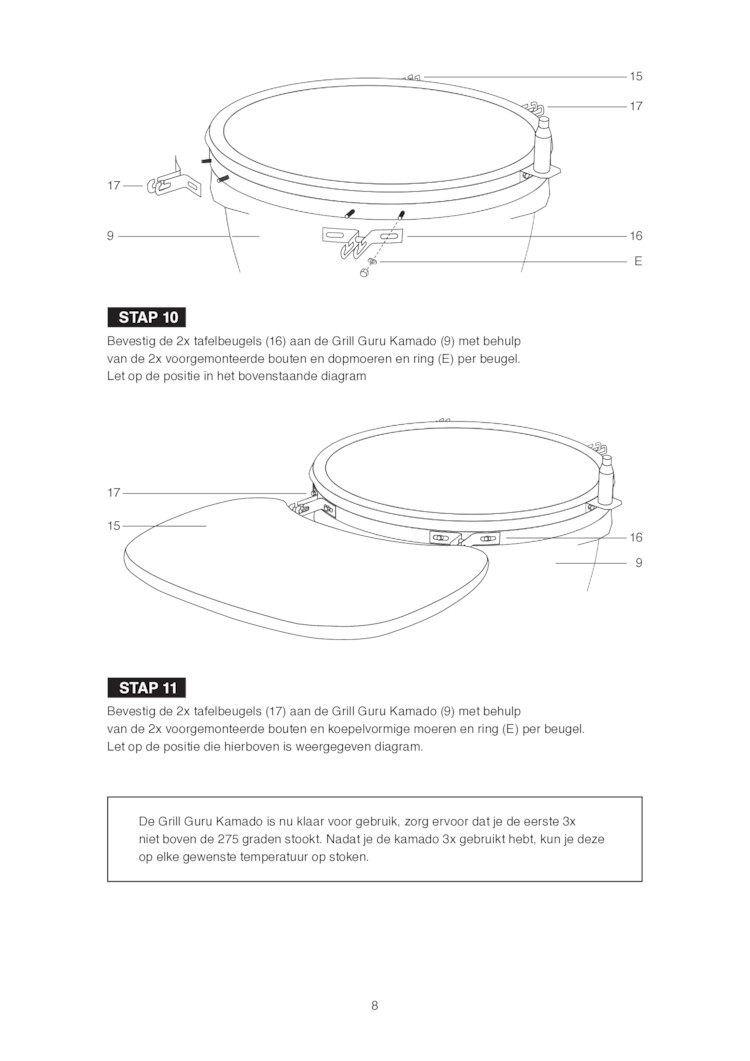 15
17
17
9
16
E

STAP 10

Bevestig de 2x tafelbeugels (16) aan de Grill Guru Kamado (9) met behulp van de 2x voorgemonteerde bouten en dopmoeren en ring (E) per beugel. Let op de positie in het bovenstaande diagram

17
15
16
9

STAP 11

Bevestig de 2x tafelbeugels (17) aan de Grill Guru Kamado (9) met behulp van de 2x voorgemonteerde bouten en koepelvormige moeren en ring (E) per beugel. Let op de positie die hierboven is weergegeven diagram.

De Grill Guru Kamado is nu klaar voor gebruik, zorg ervoor dat je de eerste 3x niet boven de 275 graden stookt. Nadat je de kamado 3x gebruikt hebt, kun je deze op elke gewenste temperatuur op stoken.

8