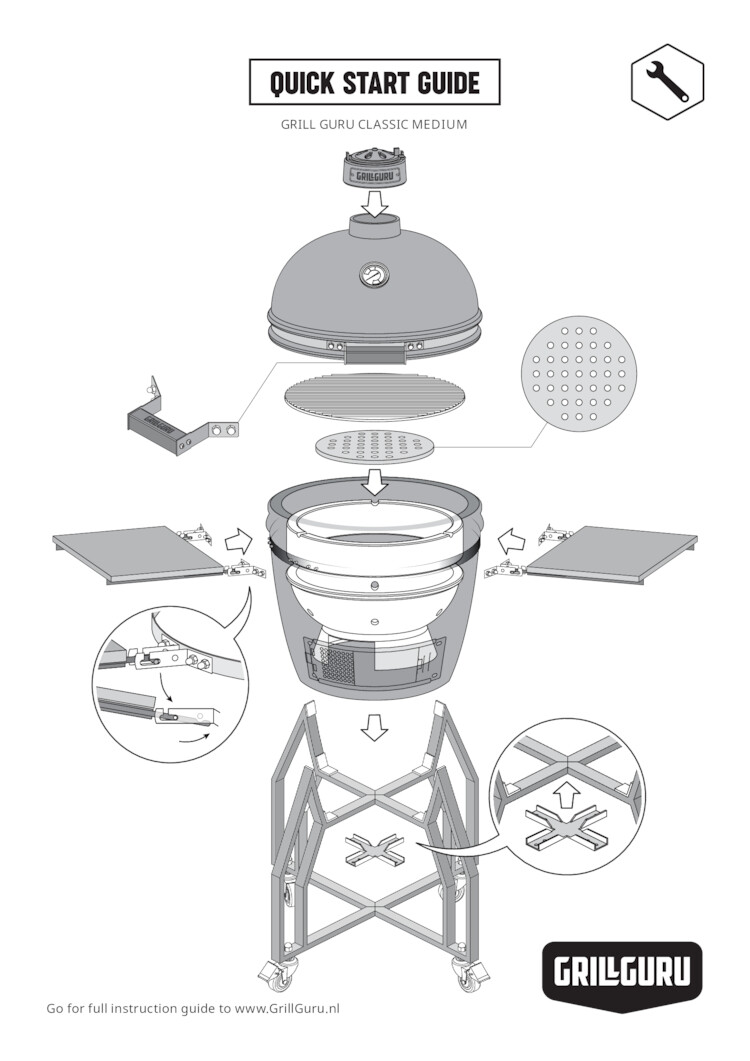 QUICK START GUIDE

GRILL GURU CLASSIC MEDIUM

GRILLGURU

GRILLGURU

Go for full instruction guide to www.GrillGuru.nl