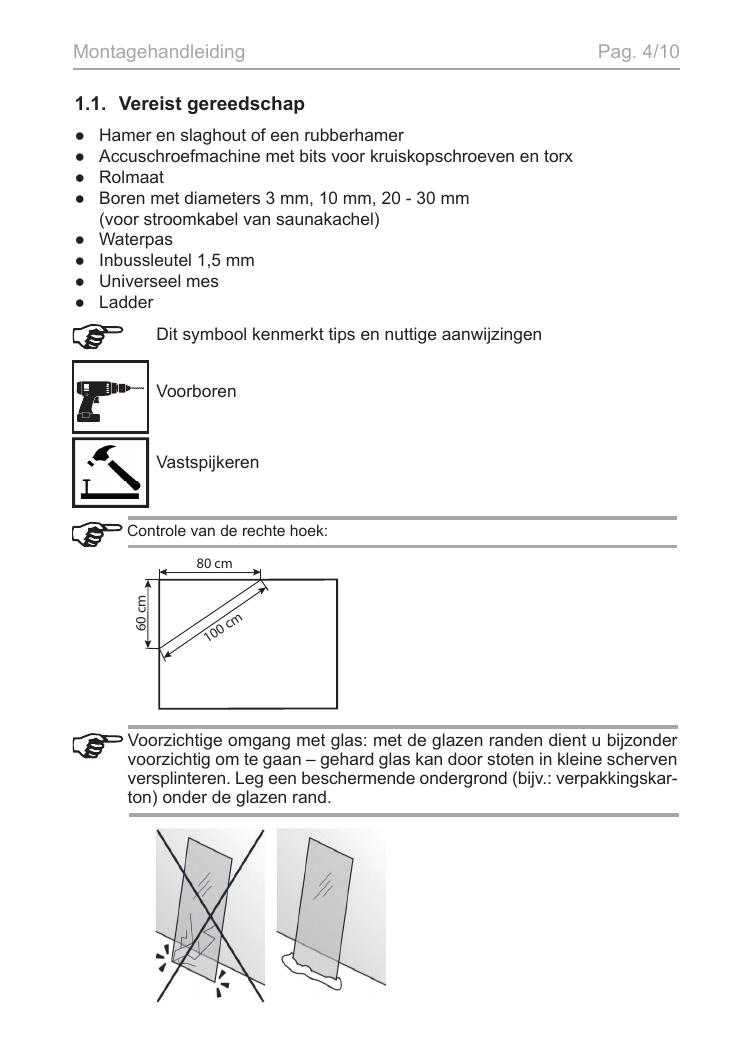 Montagehandleiding Pag. 4/10

1.1. Vereist gereedschap

- Hamer en slaghout of een rubberhamer
- Accuschroefmachine met bits voor kruiskopschroeven en torx
- Rolmaat
- Boren met diameters 3 mm, 10 mm, 20 - 30 mm (voor stroomkabel van saunakachel)
- Waterpas
- Inbussleutel 1,5 mm
- Universeel mes
- Ladder

Dit symbool kenmerkt tips en nuttige aanwijzingen

Voorboren

Vastspijkeren

Controle van de rechte hoek:

80 cm

60 cm

100 cm

Voorzichtige omgang met glas: met de glazen randen dient u bijzonder voorzichtig om te gaan – gehard glas kan door stoten in kleine scherven versplinteren. Leg een beschermende ondergrond (bijv.: verpakkingskarton) onder de glazen rand.