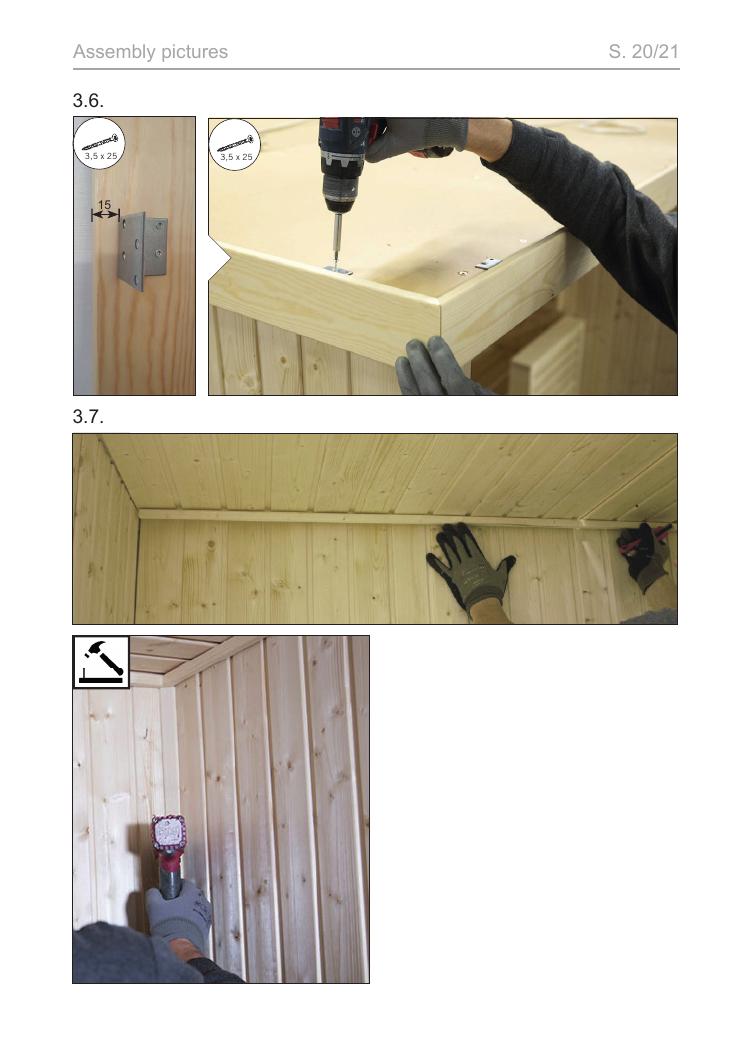 Assembly pictures S. 20/21

3.6.

3,5 x 25

15

3,5 x 25

3.7.